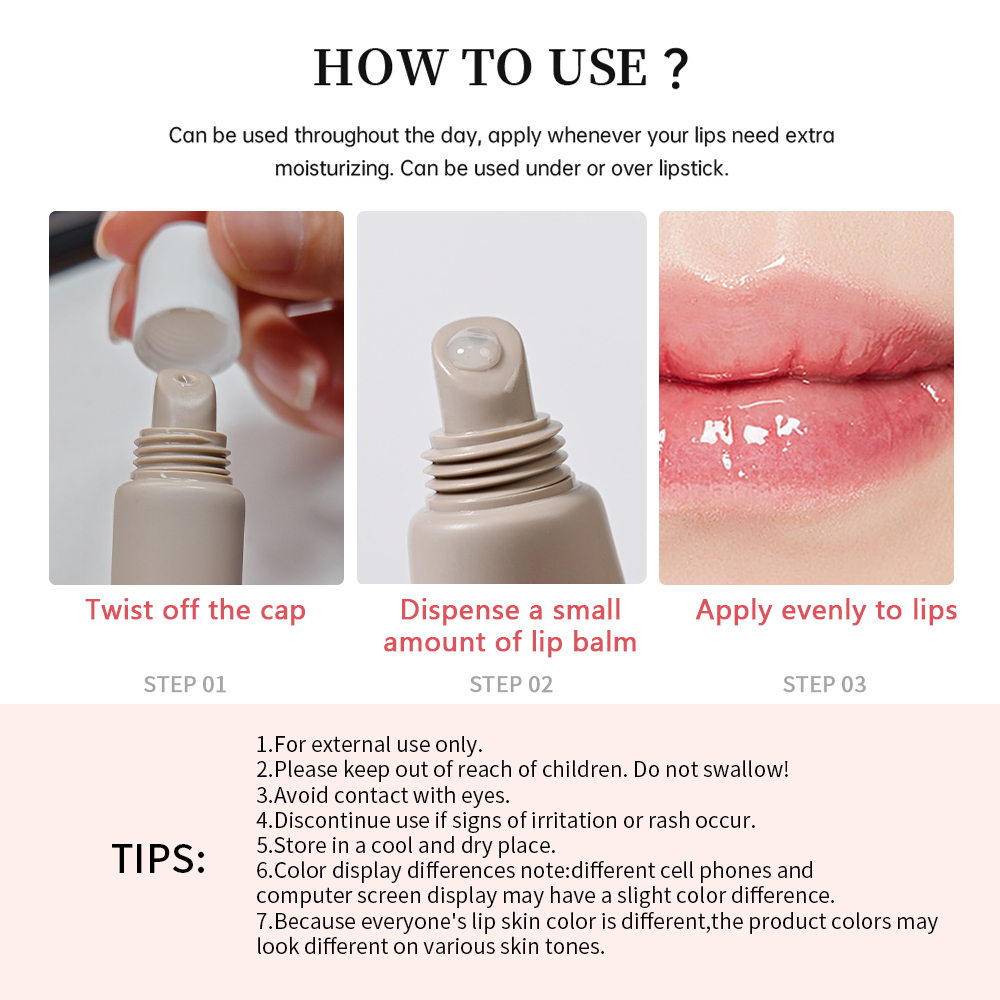 HOW TO USE ?

Can be used throughout the day, apply whenever your lips need extra moisturizing. Can be used under or over lipstick.

Twist off the cap

STEP 01

Dispense a small amount of lip balm

STEP 02

Apply evenly to lips

STEP 03

TIPS:

1.For external use only.
2.Please keep out of reach of children. Do not swallow!
3.Avoid contact with eyes.
4.Discontinue use if signs of irritation or rash occur.
5.Store in a cool and dry place.
6.Color display differences note:different cell phones and computer screen display may have a slight color difference.
7.Because everyone's lip skin color is different,the product colors may look different on various skin tones.