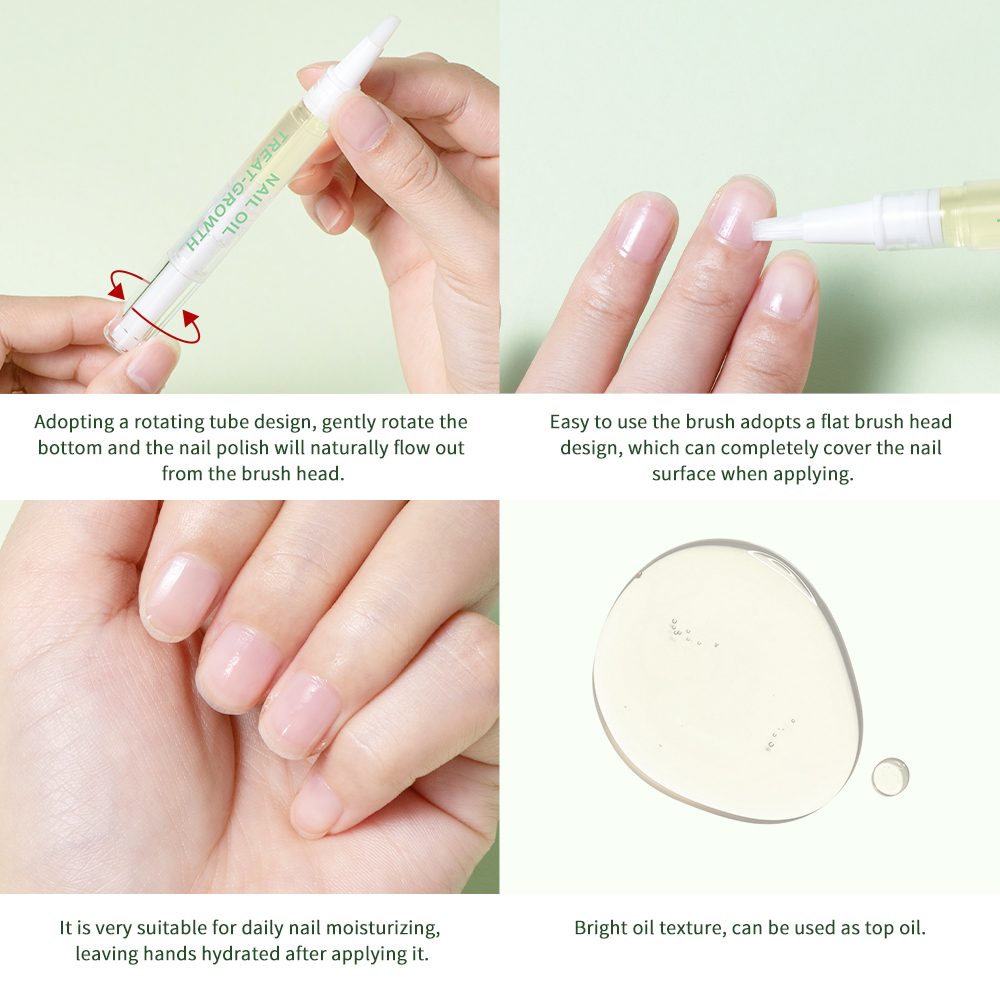 TREAT-GROWTH
NAIL OIL

Adopting a rotating tube design, gently rotate the bottom and the nail polish will naturally flow out from the brush head.

Easy to use the brush adopts a flat brush head design, which can completely cover the nail surface when applying.

It is very suitable for daily nail moisturizing, leaving hands hydrated after applying it.

Bright oil texture, can be used as top oil.