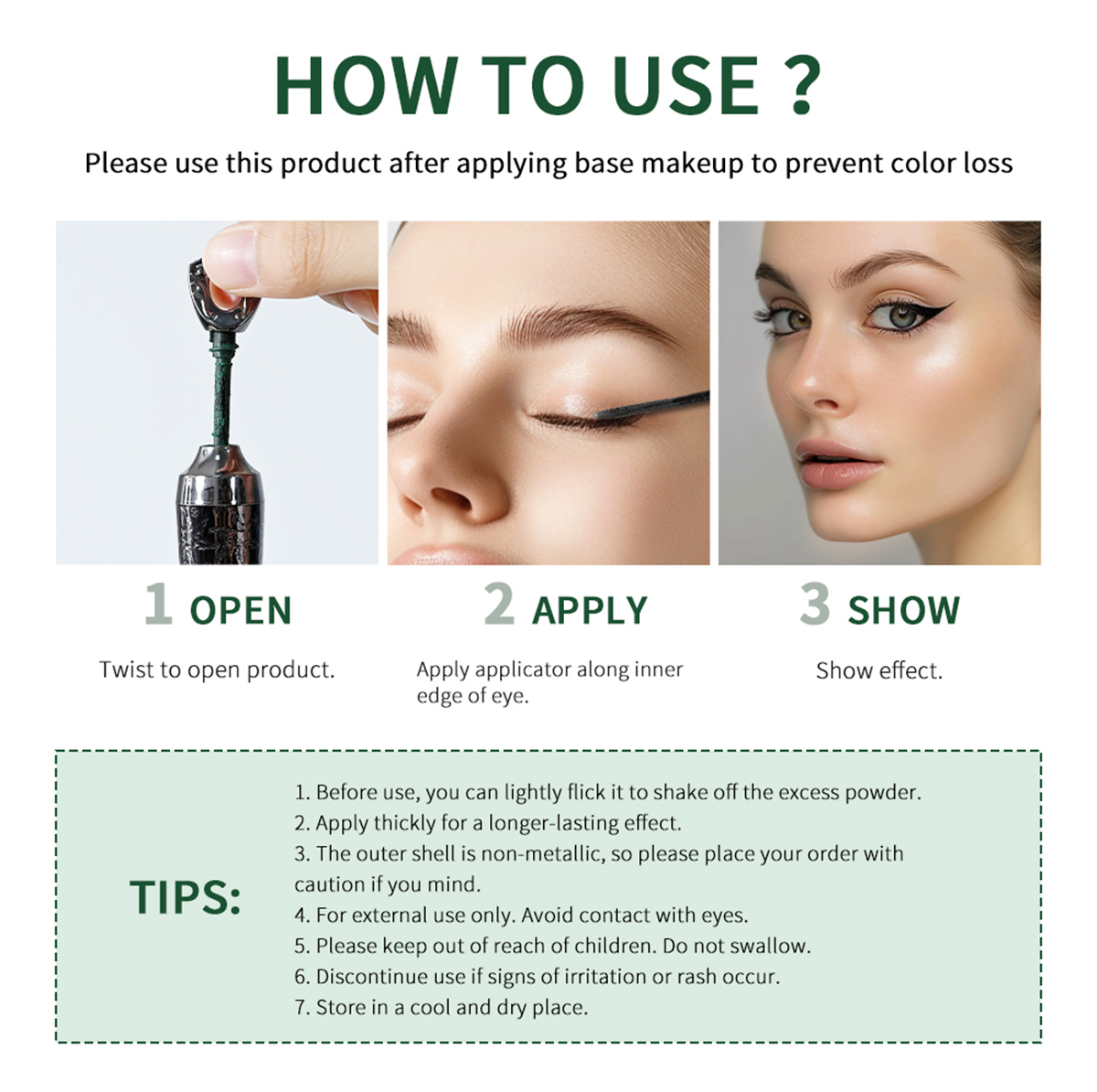 HOW TO USE ?

Please use this product after applying base makeup to prevent color loss

1 OPEN

Twist to open product.

2 APPLY

Apply applicator along inner edge of eye.

3 SHOW

Show effect.

TIPS:

1. Before use, you can lightly flick it to shake off the excess powder.
2. Apply thickly for a longer-lasting effect.
3. The outer shell is non-metallic, so please place your order with caution if you mind.
4. For external use only. Avoid contact with eyes.
5. Please keep out of reach of children. Do not swallow.
6. Discontinue use if signs of irritation or rash occur.
7. Store in a cool and dry place.