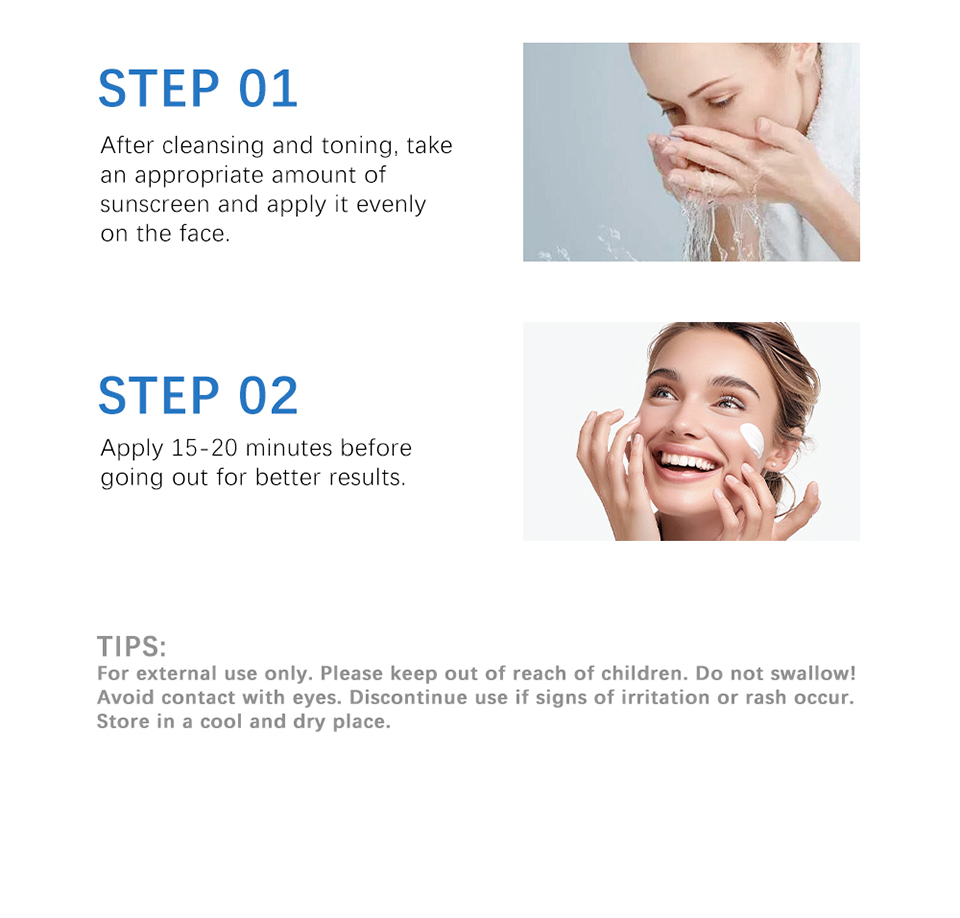 STEP 01

After cleansing and toning, take an appropriate amount of sunscreen and apply it evenly on the face.

STEP 02

Apply 15-20 minutes before going out for better results.

TIPS:

For external use only. Please keep out of reach of children. Do not swallow! Avoid contact with eyes. Discontinue use if signs of irritation or rash occur. Store in a cool and dry place.