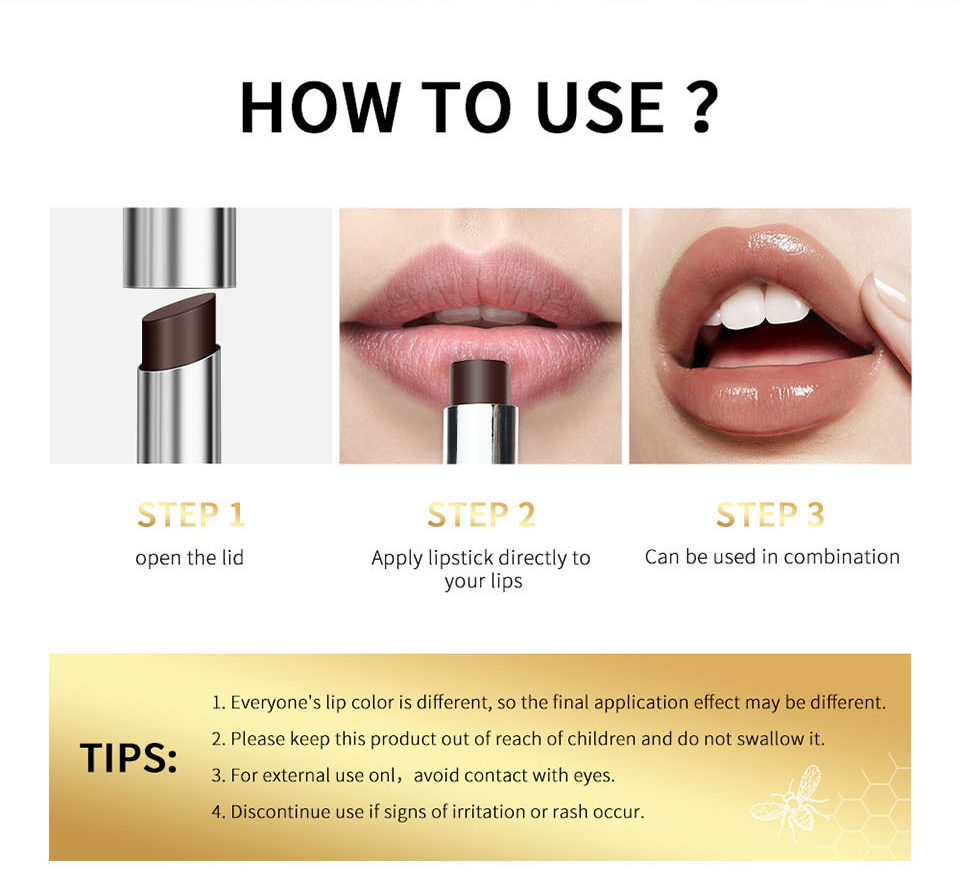 HOW TO USE ?

STEP 1
open the lid

STEP 2
Apply lipstick directly to your lips

STEP 3
Can be used in combination

TIPS:
1. Everyone's lip color is different, so the final application effect may be different.
2. Please keep this product out of reach of children and do not swallow it.
3. For external use onl，avoid contact with eyes.
4. Discontinue use if signs of irritation or rash occur.