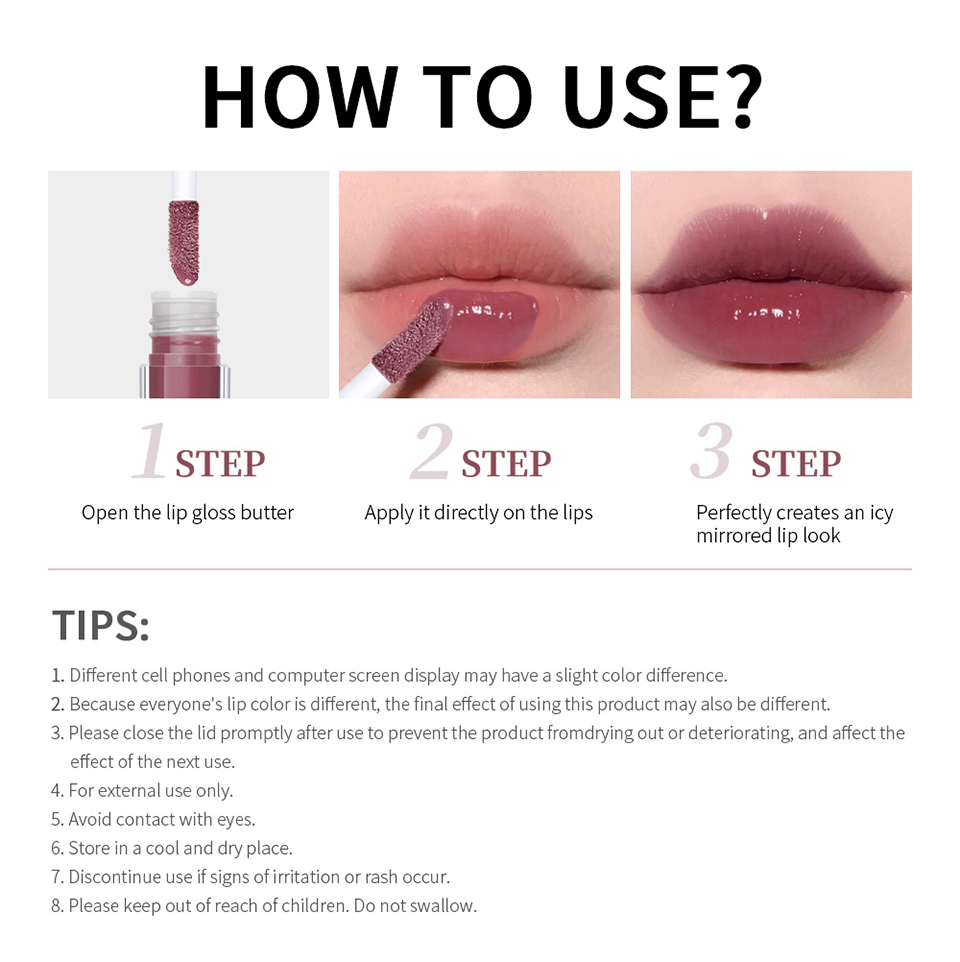 HOW TO USE?

1 STEP
Open the lip gloss butter

2 STEP
Apply it directly on the lips

3 STEP
Perfectly creates an icy mirrored lip look

TIPS:

1. Different cell phones and computer screen display may have a slight color difference.
2. Because everyone's lip color is different, the final effect of using this product may also be different.
3. Please close the lid promptly after use to prevent the product fromdrying out or deteriorating, and affect the effect of the next use.
4. For external use only.
5. Avoid contact with eyes.
6. Store in a cool and dry place.
7. Discontinue use if signs of irritation or rash occur.
8. Please keep out of reach of children. Do not swallow.