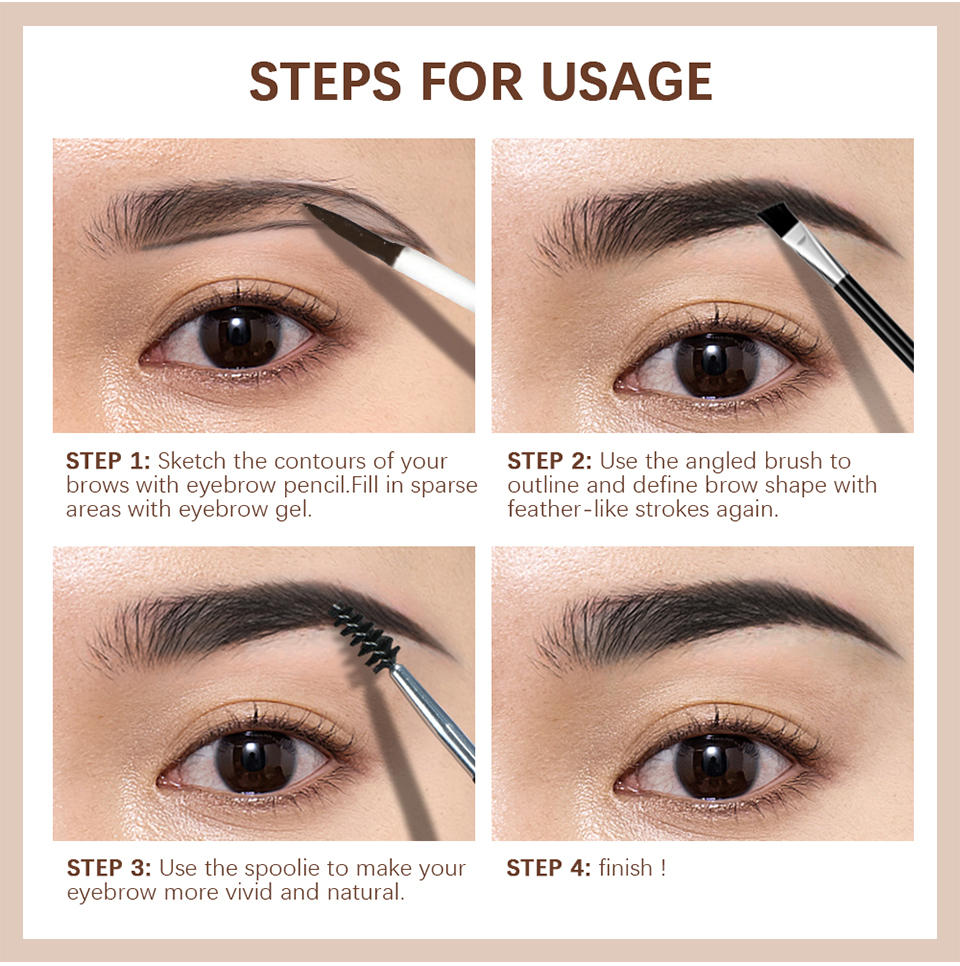 STEPS FOR USAGE

STEP 1: Sketch the contours of your brows with eyebrow pencil.Fill in sparse areas with eyebrow gel.

STEP 2: Use the angled brush to outline and define brow shape with feather-like strokes again.

STEP 3: Use the spoolie to make your eyebrow more vivid and natural.

STEP 4: finish !