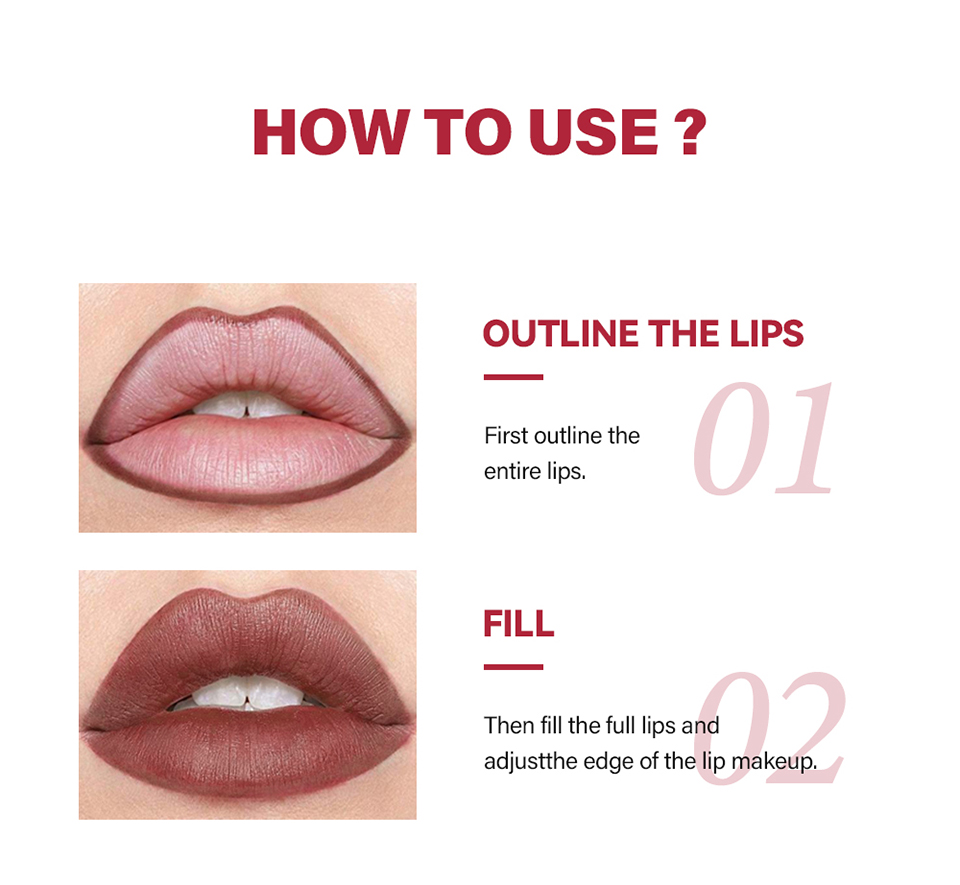 HOW TO USE ?

OUTLINE THE LIPS

01

First outline the entire lips.

FILL

02

Then fill the full lips and adjustthe edge of the lip makeup.