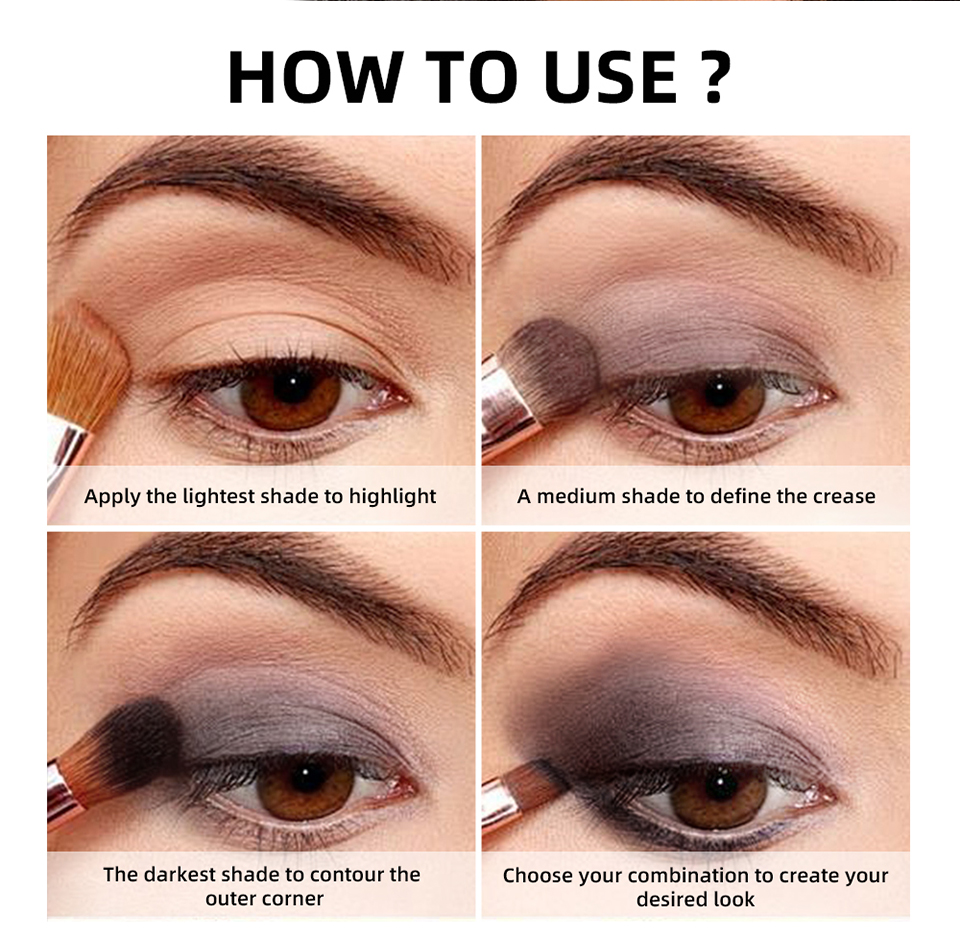 HOW TO USE ?

Apply the lightest shade to highlight

A medium shade to define the crease

The darkest shade to contour the outer corner

Choose your combination to create your desired look