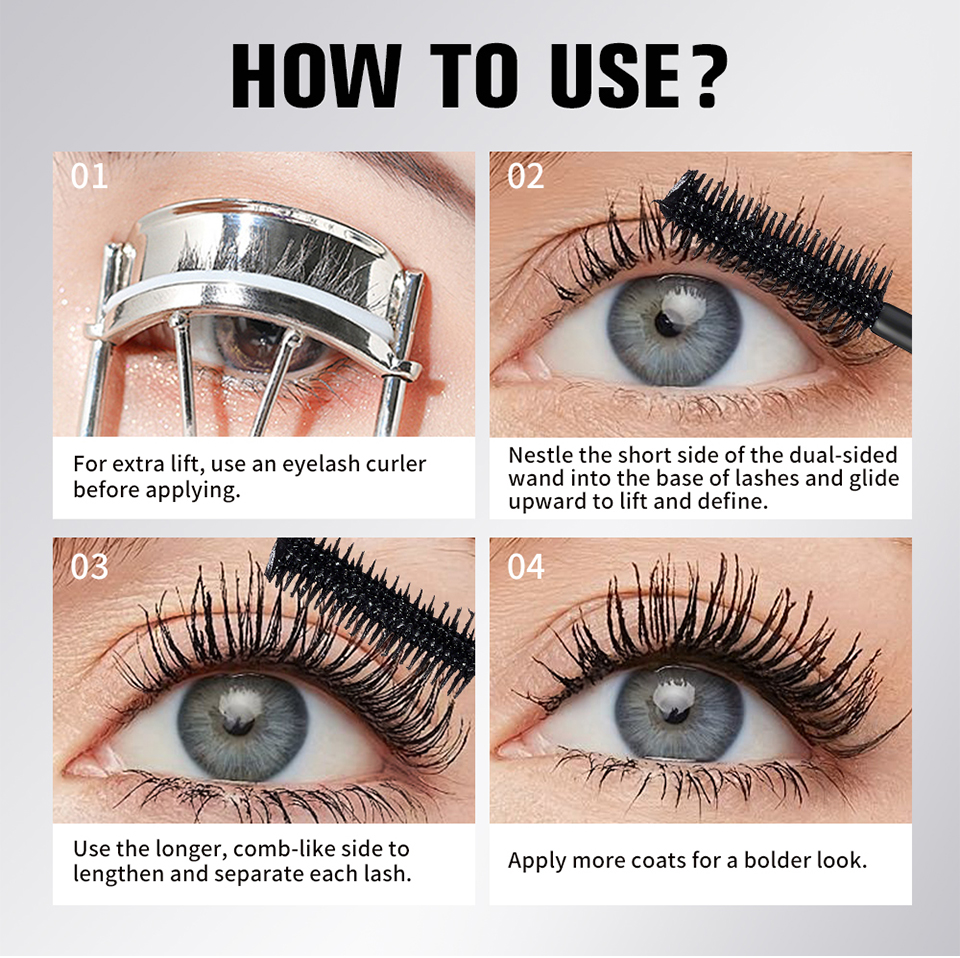 HOW TO USE?

01

For extra lift, use an eyelash curler before applying.

02

Nestle the short side of the dual-sided wand into the base of lashes and glide upward to lift and define.

03

Use the longer, comb-like side to lengthen and separate each lash.

04

Apply more coats for a bolder look.