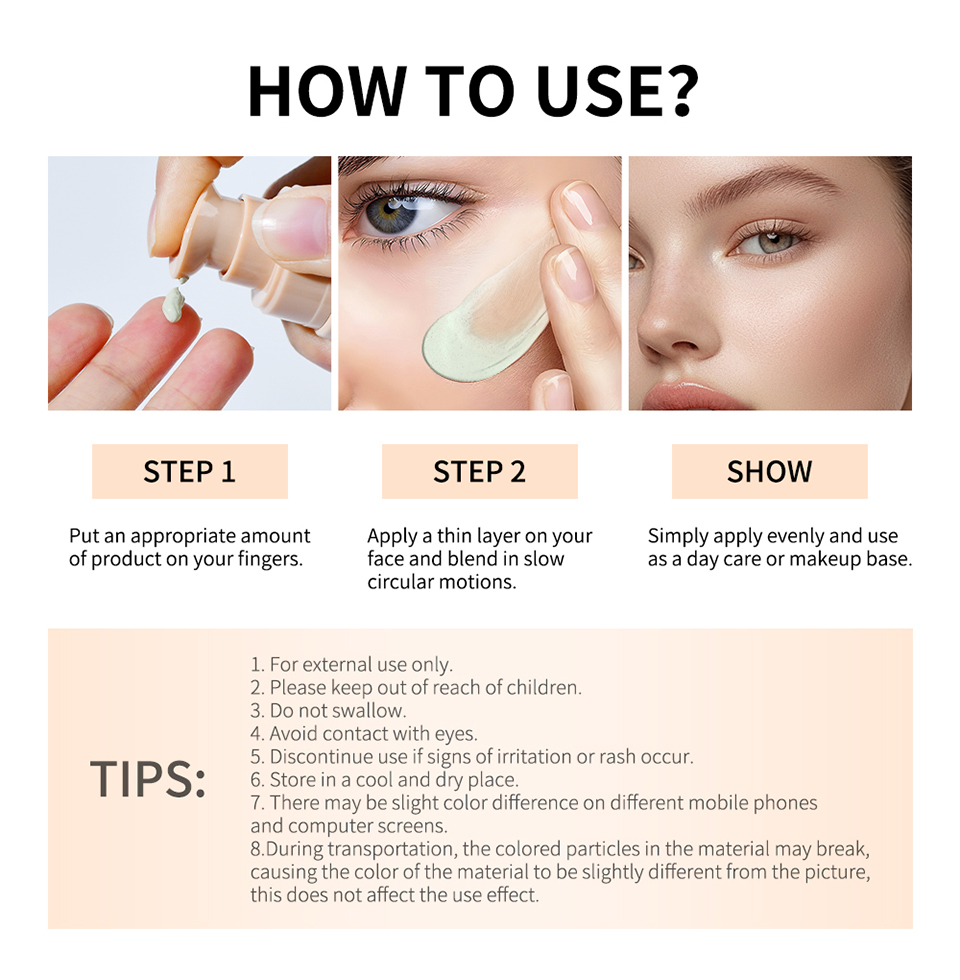 HOW TO USE?

STEP 1

Put an appropriate amount of product on your fingers.

STEP 2

Apply a thin layer on your face and blend in slow circular motions.

SHOW

Simply apply evenly and use as a day care or makeup base.

TIPS:

1. For external use only.
2. Please keep out of reach of children.
3. Do not swallow.
4. Avoid contact with eyes.
5. Discontinue use if signs of irritation or rash occur.
6. Store in a cool and dry place.
7. There may be slight color difference on different mobile phones and computer screens.
8.During transportation, the colored particles in the material may break, causing the color of the material to be slightly different from the picture, this does not affect the use effect.