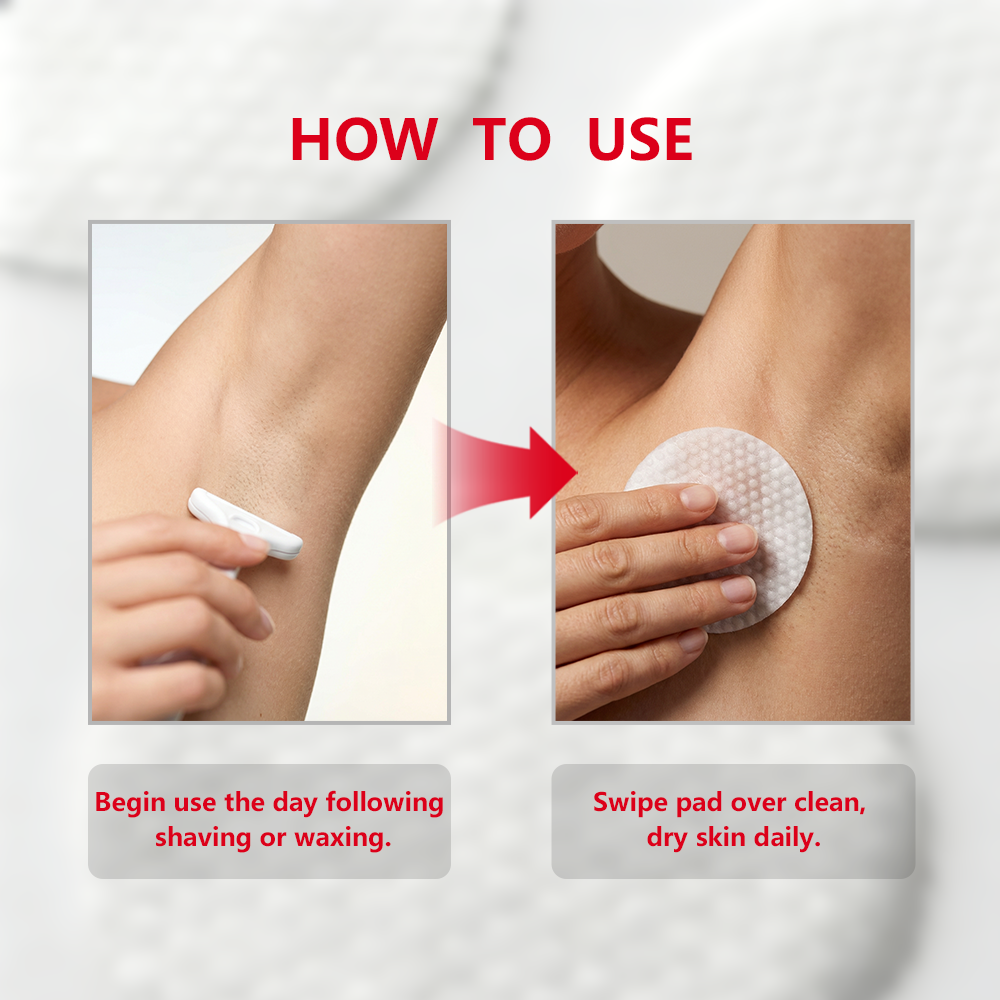 HOW TO USE

Begin use the day following shaving or waxing.

Swipe pad over clean, dry skin daily.